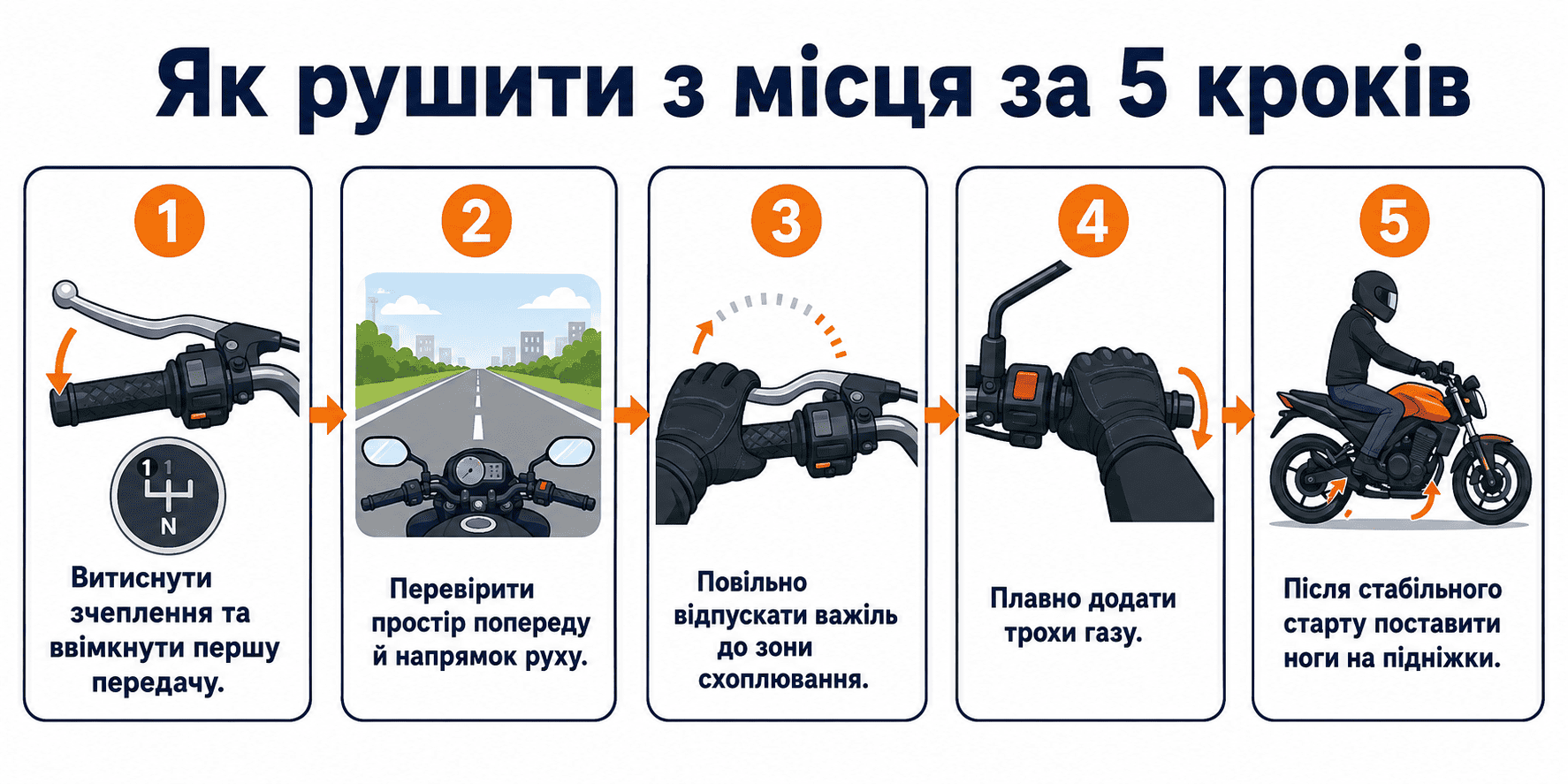 Як рушити з місця за 5 кроків

1

1 1
N

Витиснути зчеплення та ввімкнути першу передачу.

2

Перевірити простір попереду й напрямок руху.

3

Повільно відпускати важіль до зони схоплювання.

4

Плавно додати трохи газу.

5

Після стабільного старту поставити ноги на підніжки.